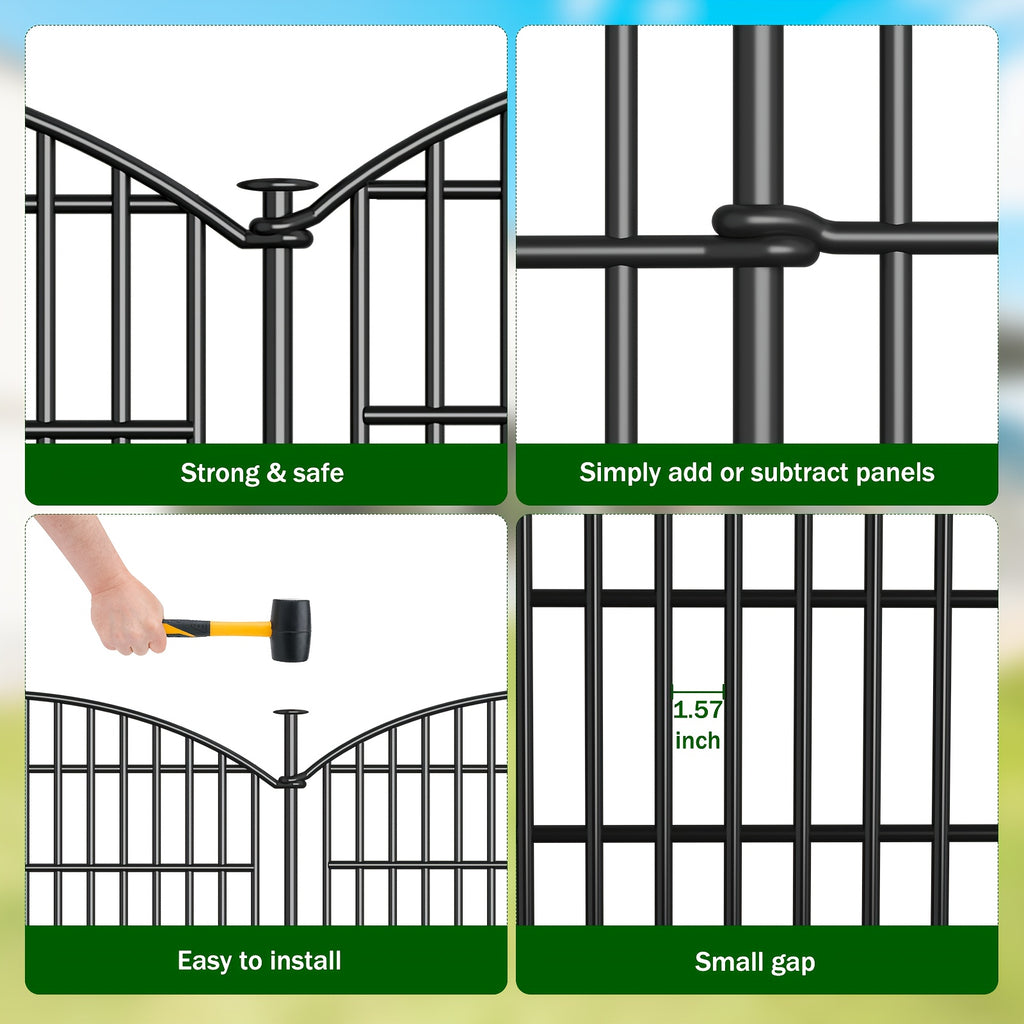 Strong & safe

Simply add or subtract panels

Easy to install

1.57 inch

Small gap